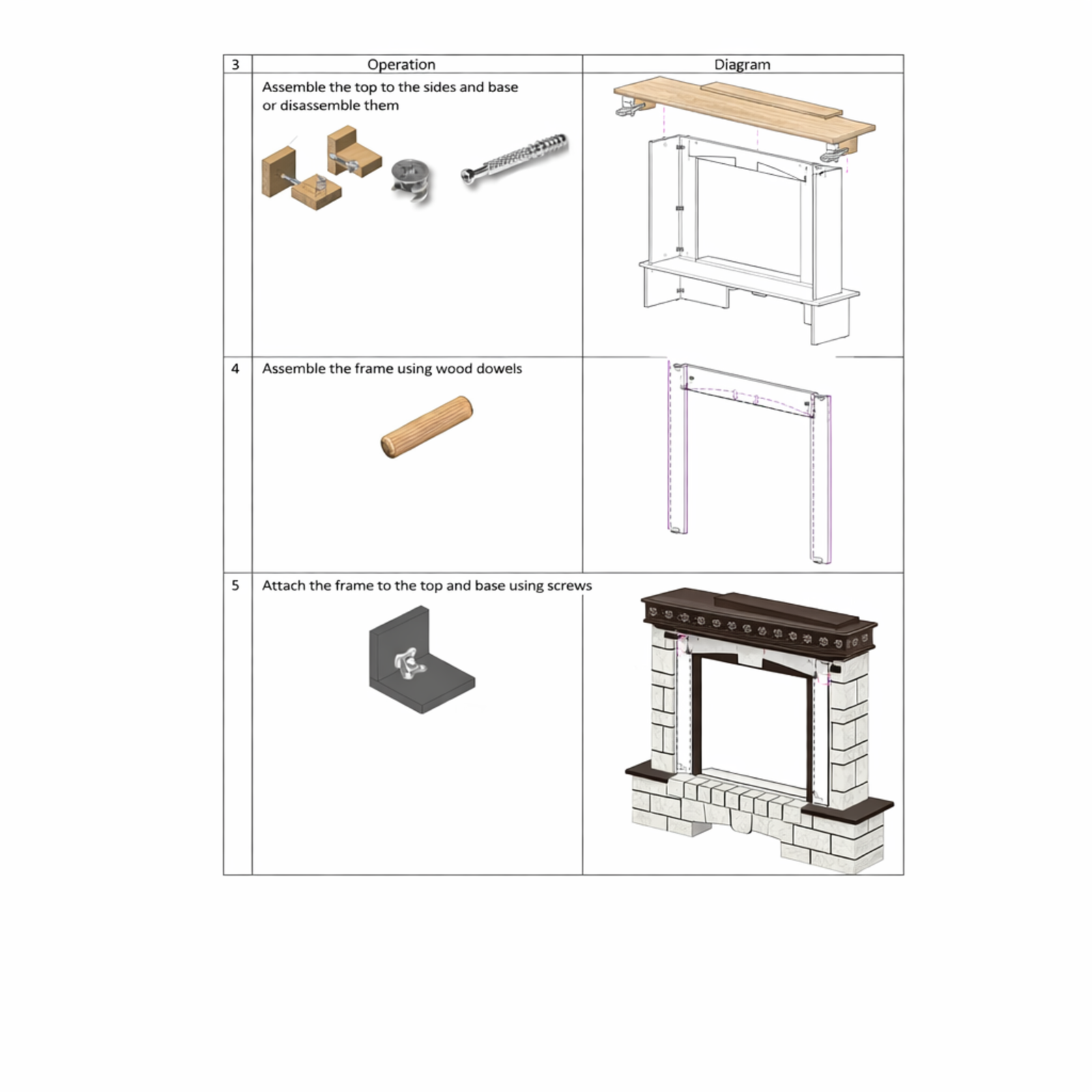 | 3 | Operation | Diagram |
|---|---|---|
| | Assemble the top to the sides and base or disassemble them | |
| 4 | Assemble the frame using wood dowels | |
| 5 | Attach the frame to the top and base using screws | |